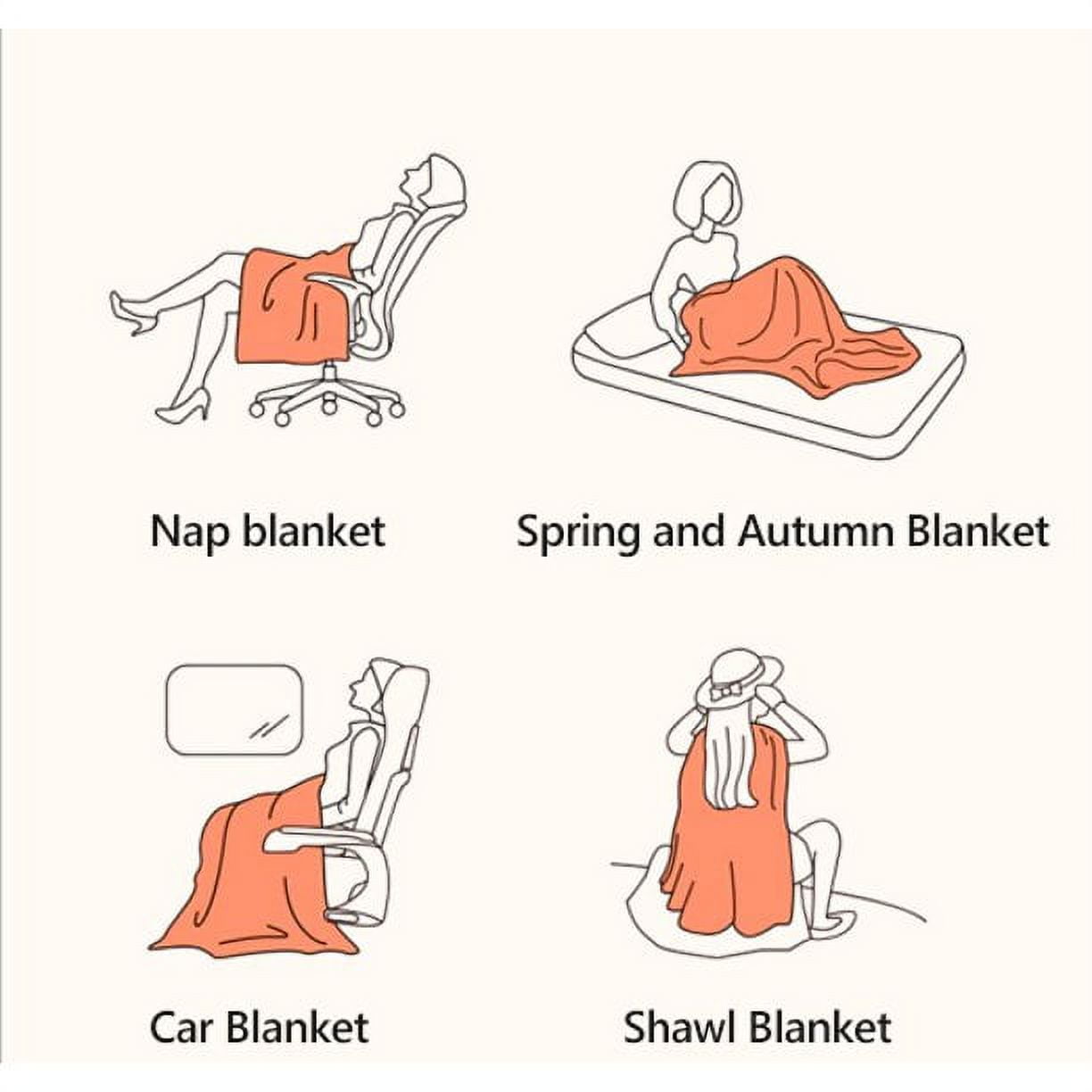 Nap blanket

Spring and Autumn Blanket

Car Blanket

Shawl Blanket