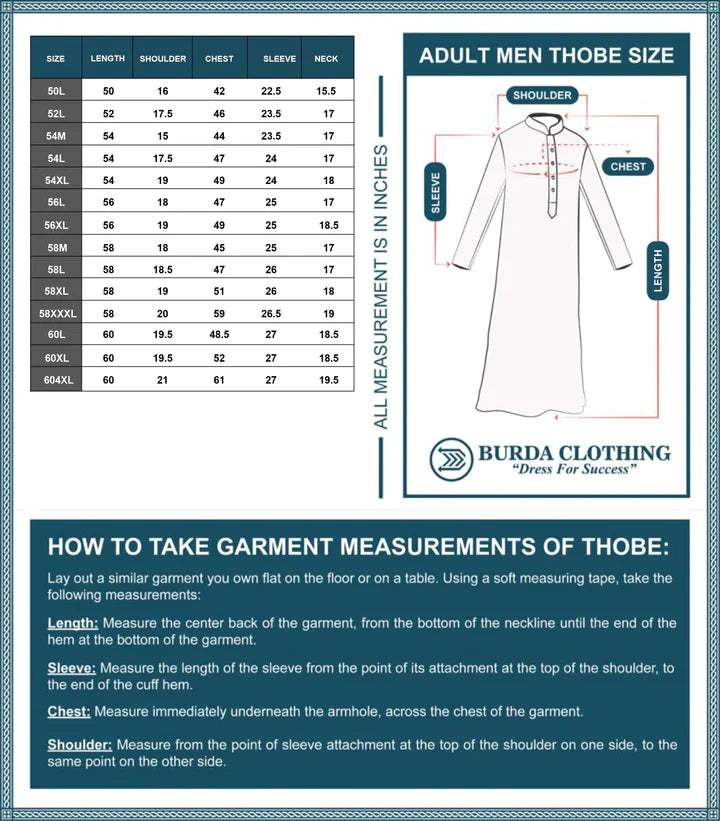 | SIZE | LENGTH | SHOULDER | CHEST | SLEEVE | NECK |
|---|---|---|---|---|---|
| 50L | 50 | 16 | 42 | 22.5 | 15.5 |
| 52L | 52 | 17.5 | 46 | 23.5 | 17 |
| 54M | 54 | 15 | 44 | 23.5 | 17 |
| 54L | 54 | 17.5 | 47 | 24 | 17 |
| 54XL | 54 | 19 | 49 | 24 | 18 |
| 56L | 56 | 18 | 47 | 25 | 17 |
| 56XL | 56 | 19 | 49 | 25 | 18.5 |
| 58M | 58 | 18 | 45 | 25 | 17 |
| 58L | 58 | 18.5 | 47 | 26 | 17 |
| 58XL | 58 | 19 | 51 | 26 | 18 |
| 58XXXL | 58 | 20 | 59 | 26.5 | 19 |
| 60L | 60 | 19.5 | 48.5 | 27 | 18.5 |
| 60XL | 60 | 19.5 | 52 | 27 | 18.5 |
| 604XL | 60 | 21 | 61 | 27 | 19.5 |

ALL MEASUREMENT IS IN INCHES

ADULT MEN THOBE SIZE

SHOULDER

CHEST

SLEEVE

LENGTH

BURDA CLOTHING
"Dress For Success"

HOW TO TAKE GARMENT MEASUREMENTS OF THOBE:

Lay out a similar garment you own flat on the floor or on a table. Using a soft measuring tape, take the following measurements:

Length: Measure the center back of the garment, from the bottom of the neckline until the end of the hem at the bottom of the garment.

Sleeve: Measure the length of the sleeve from the point of its attachment at the top of the shoulder, to the end of the cuff hem.

Chest: Measure immediately underneath the armhole, across the chest of the garment.

Shoulder: Measure from the point of sleeve attachment at the top of the shoulder on one side, to the same point on the other side.