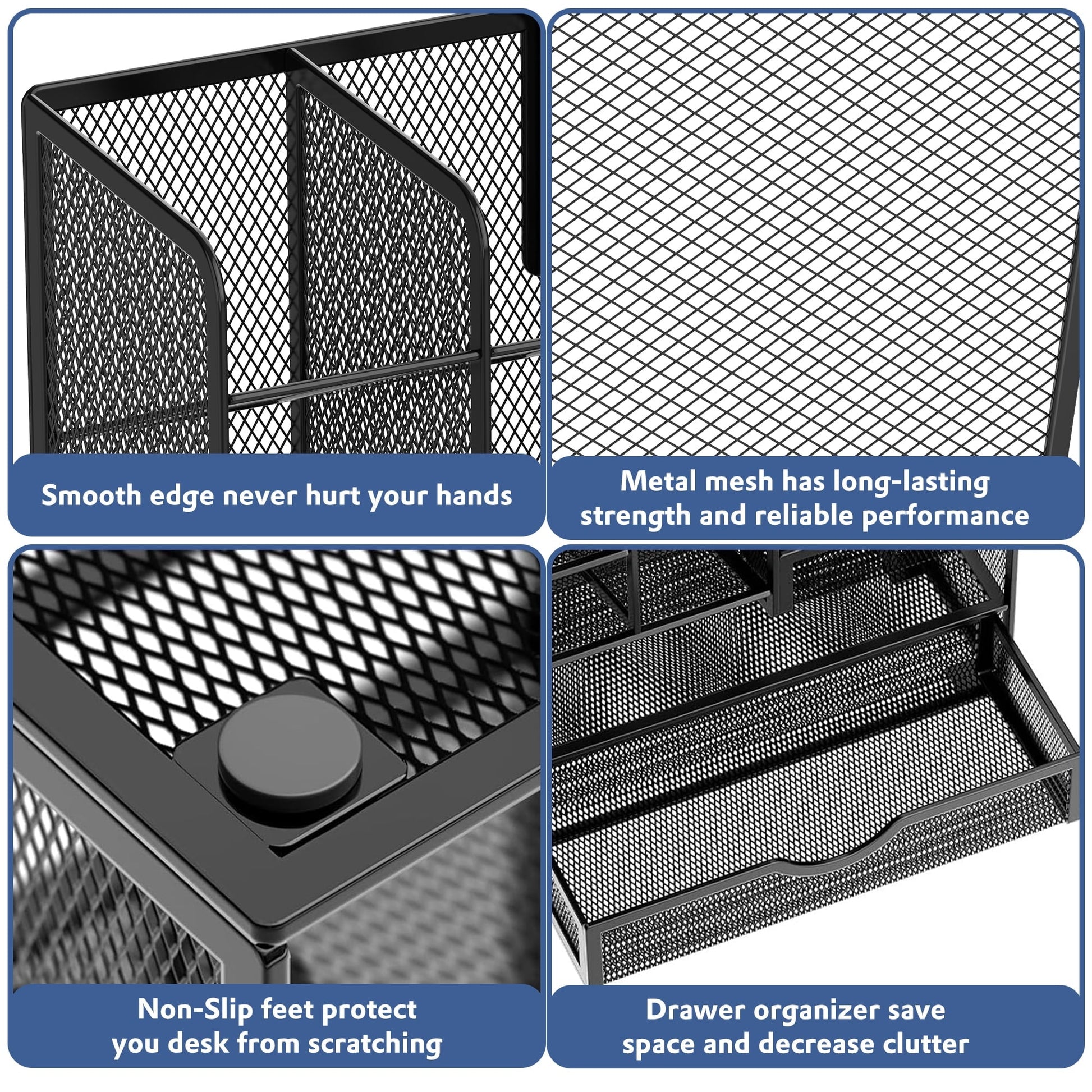 Smooth edge never hurt your hands

Metal mesh has long-lasting strength and reliable performance

Non-Slip feet protect you desk from scratching

Drawer organizer save space and decrease clutter